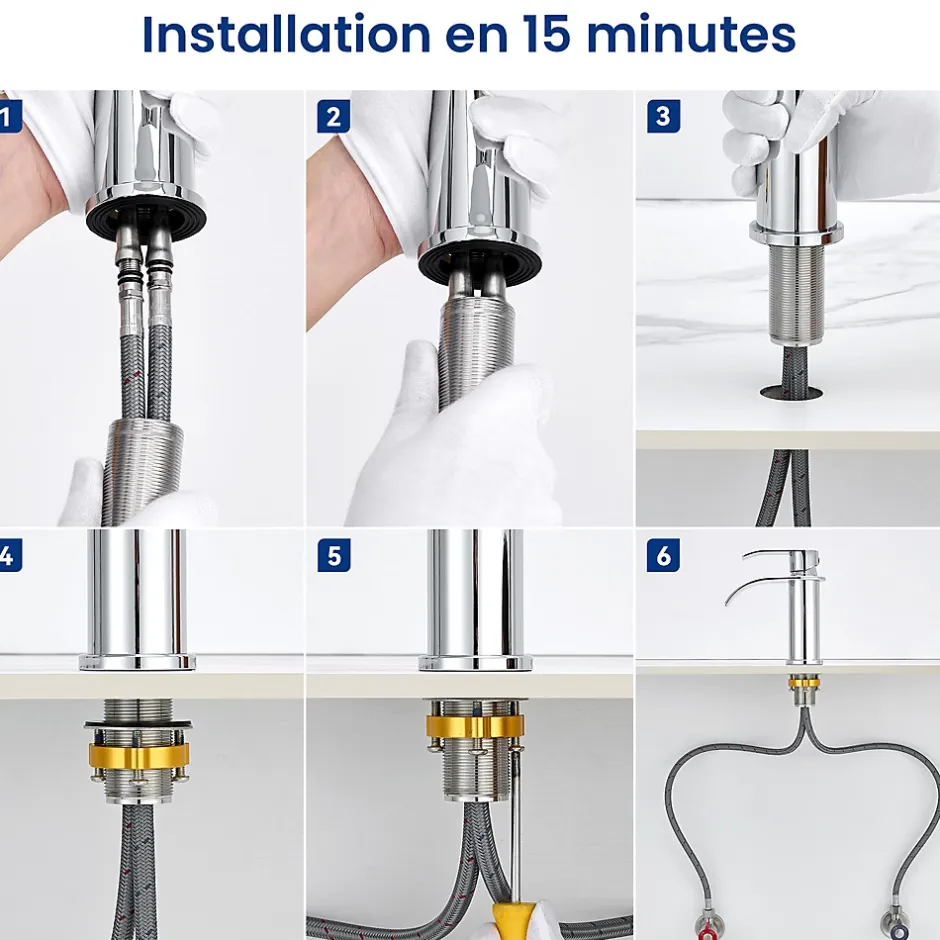 Installation en 15 minutes

1

2

3

4

5

6