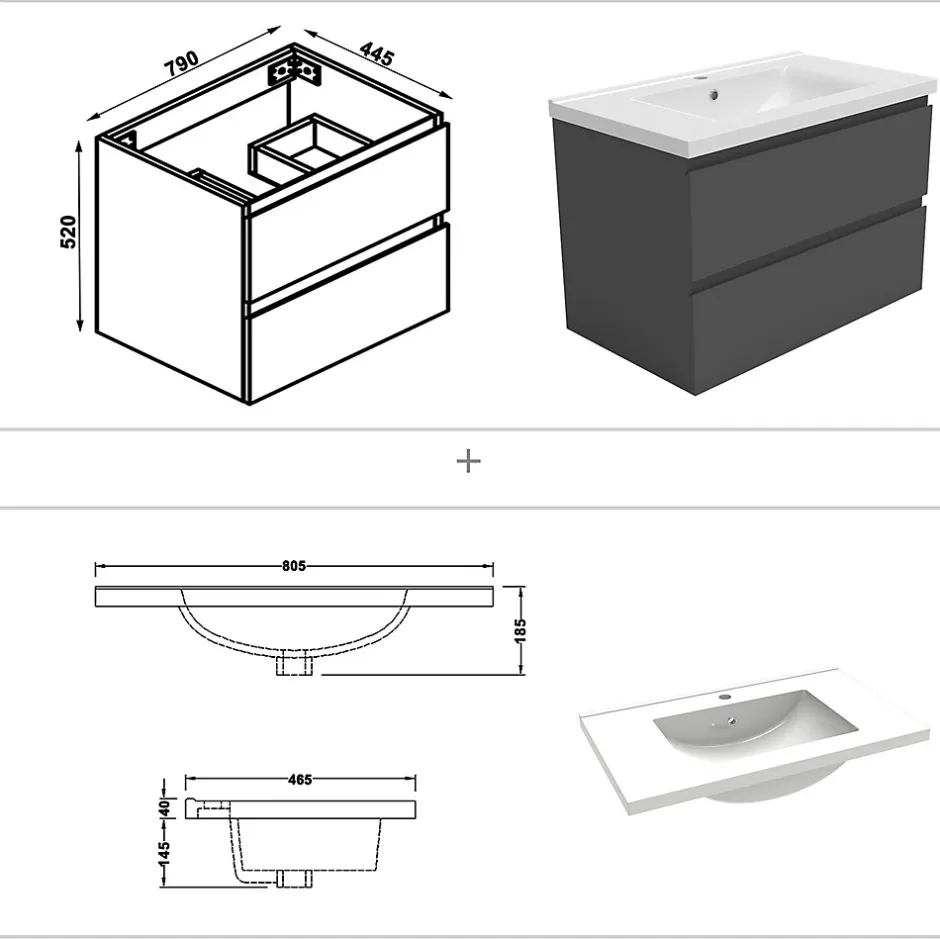 790
445
520
+
805
185
465
40
145